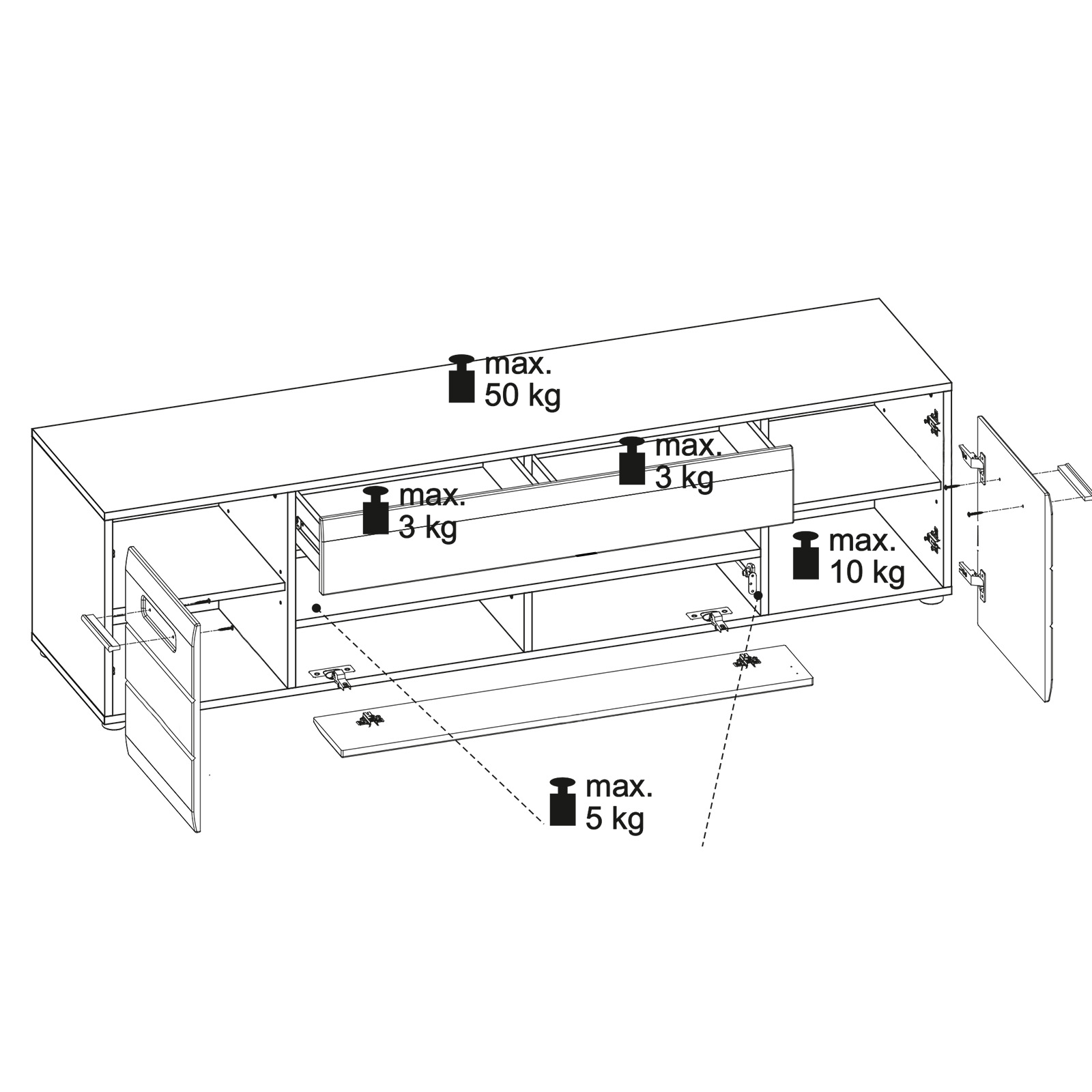 max.
50 kg

max.
3 kg

max.
3 kg

max.
10 kg

max.
5 kg