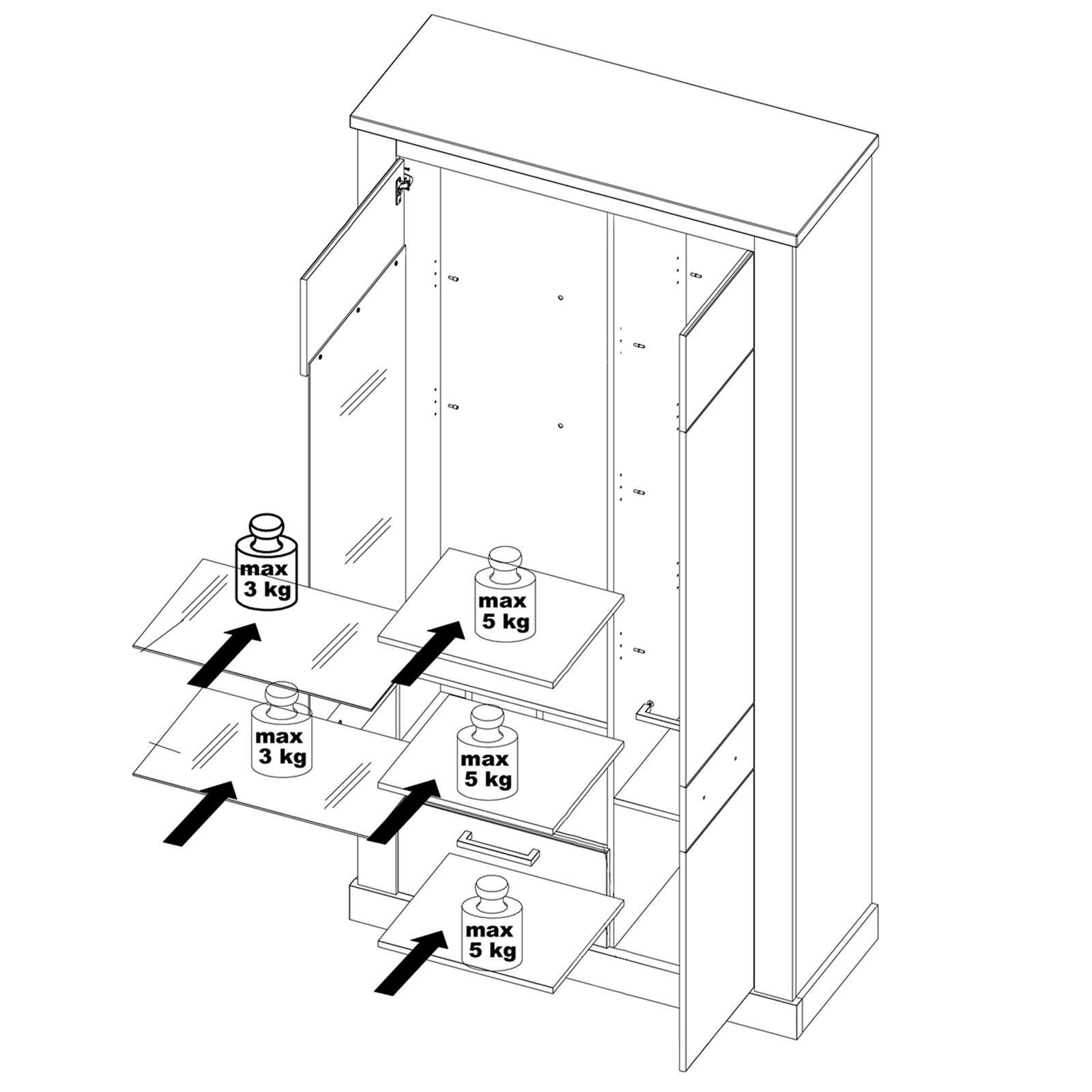 max
3 kg

max
5 kg

max
3 kg

max
5 kg

max
5 kg