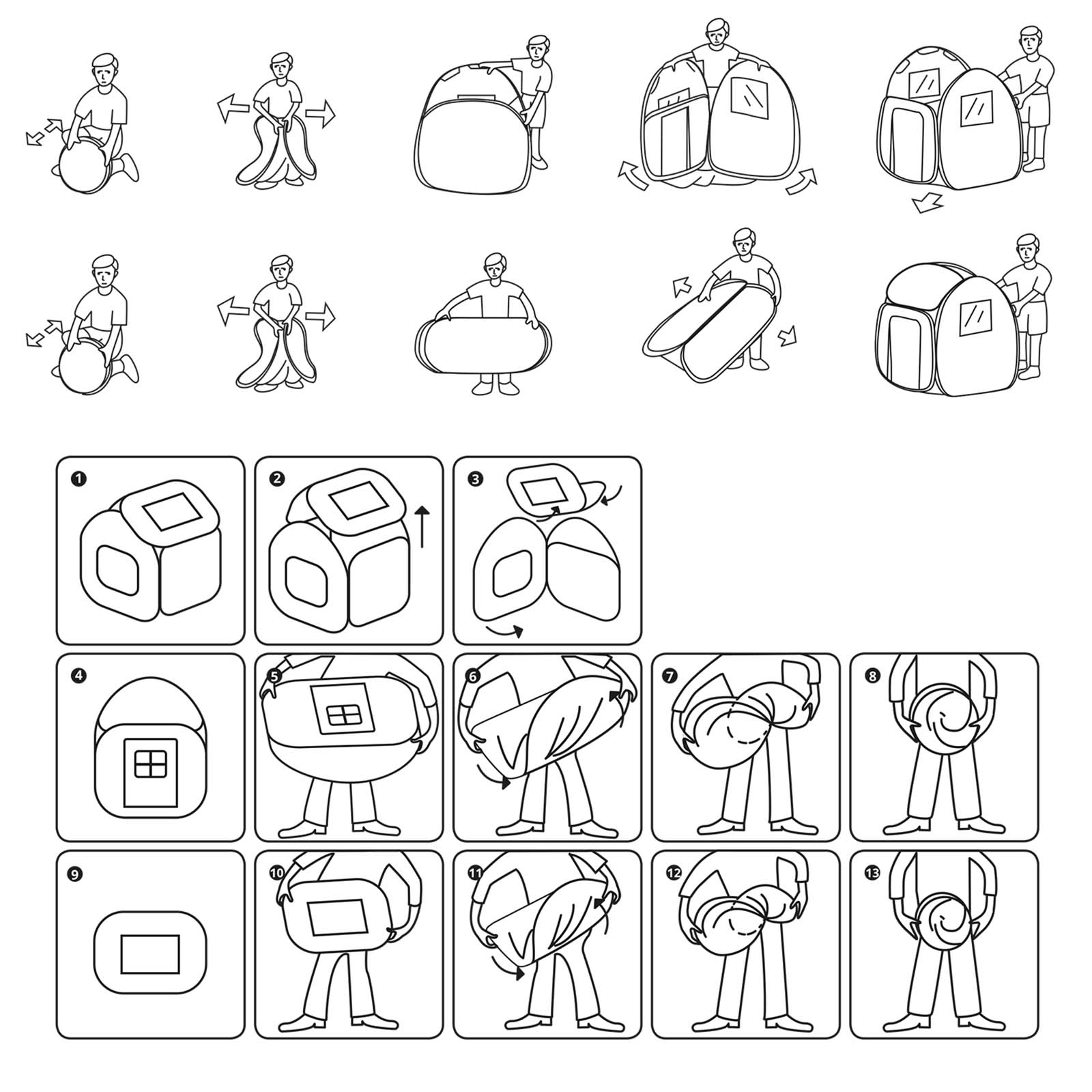 1

2

3

4

5

6

7

8

9

10

11

12

13